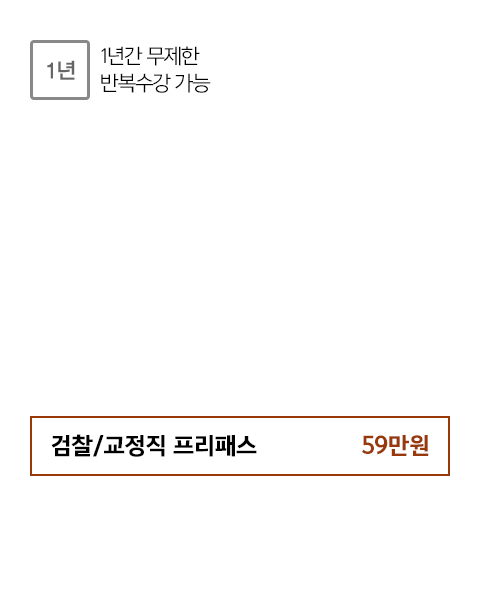 1년

1년간 무제한
반복수강 가능

검찰/교정직 프리패스 59만원